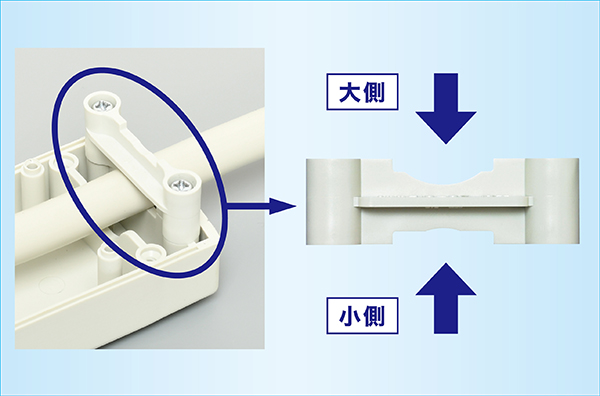 大側

小側